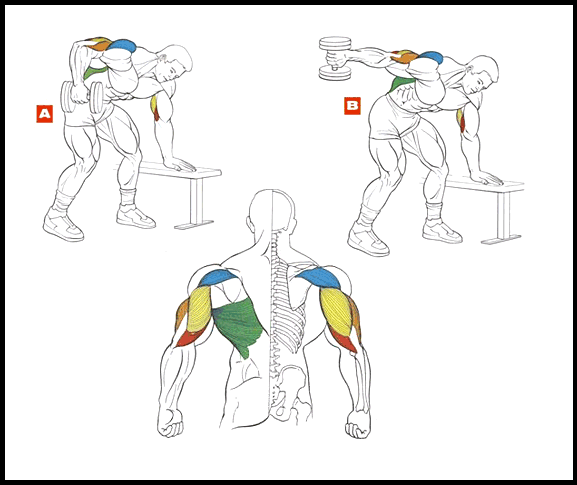 A

B