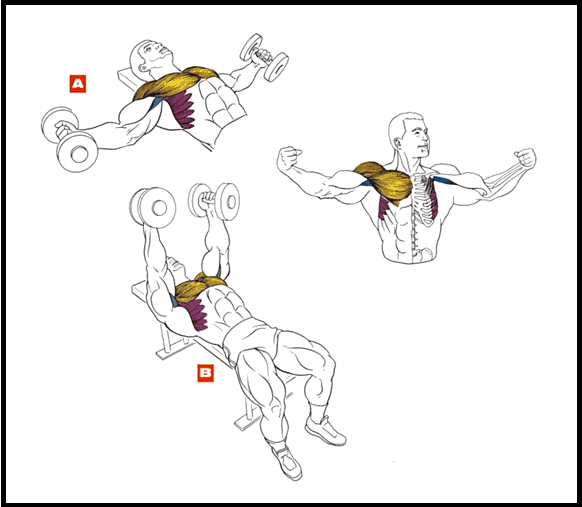 A

B