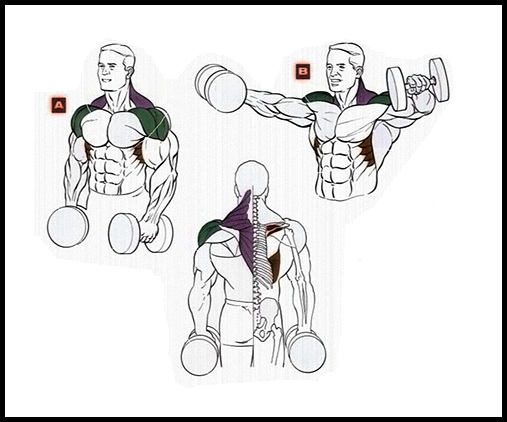 A

B