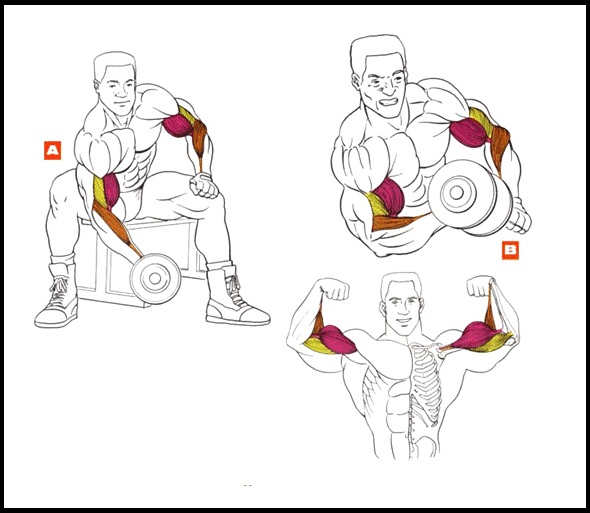 A

B