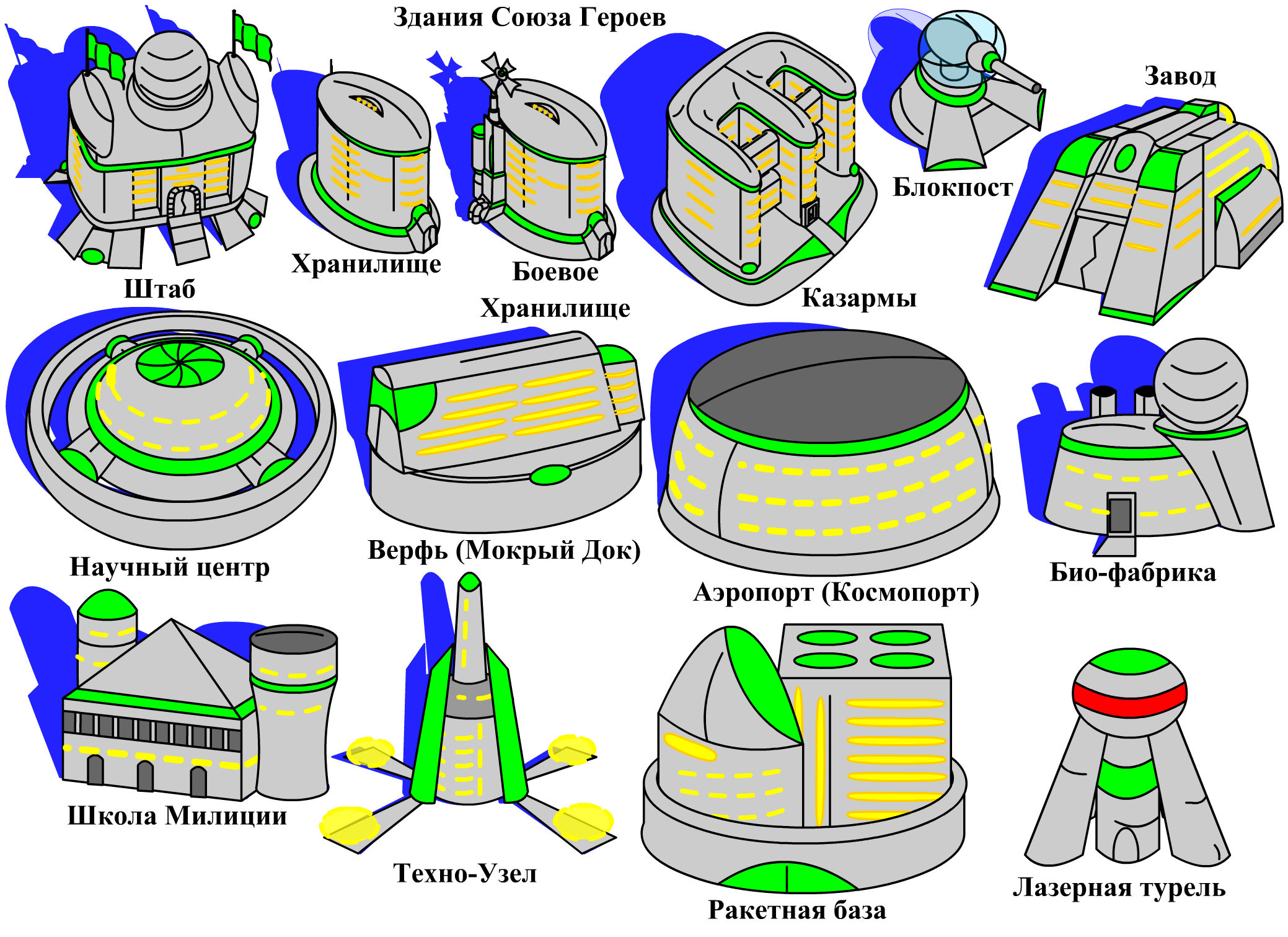 Здания Союза Героев

Штаб

Хранилище

Боевое Хранилище

Казармы

Блокпост

Завод

Научный центр

Верфь (Мокрый Док)

Аэропорт (Космопорт)

Био-фабрика

Школа Милиции

Техно-Узел

Ракетная база

Лазерная турель