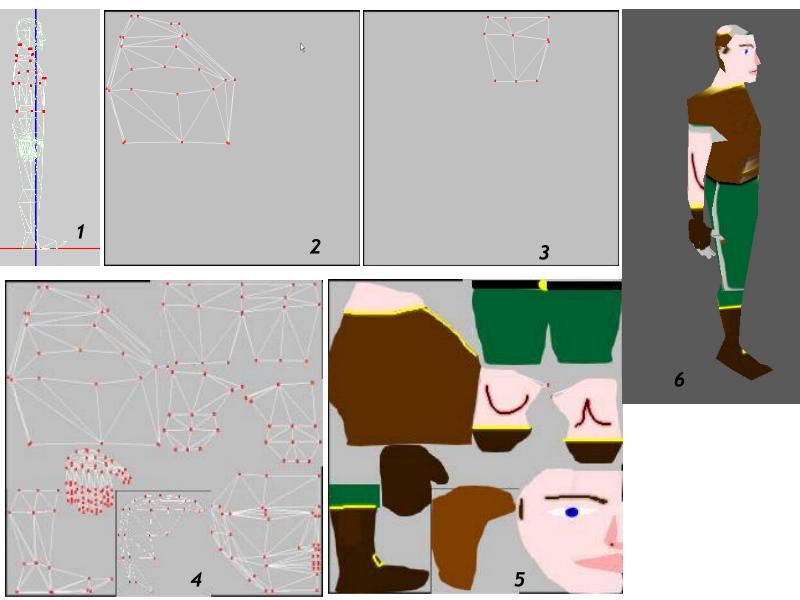 1
2
3
6
4
5