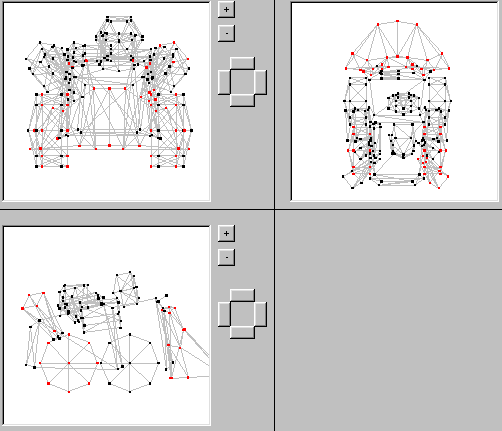 +
-
+
-